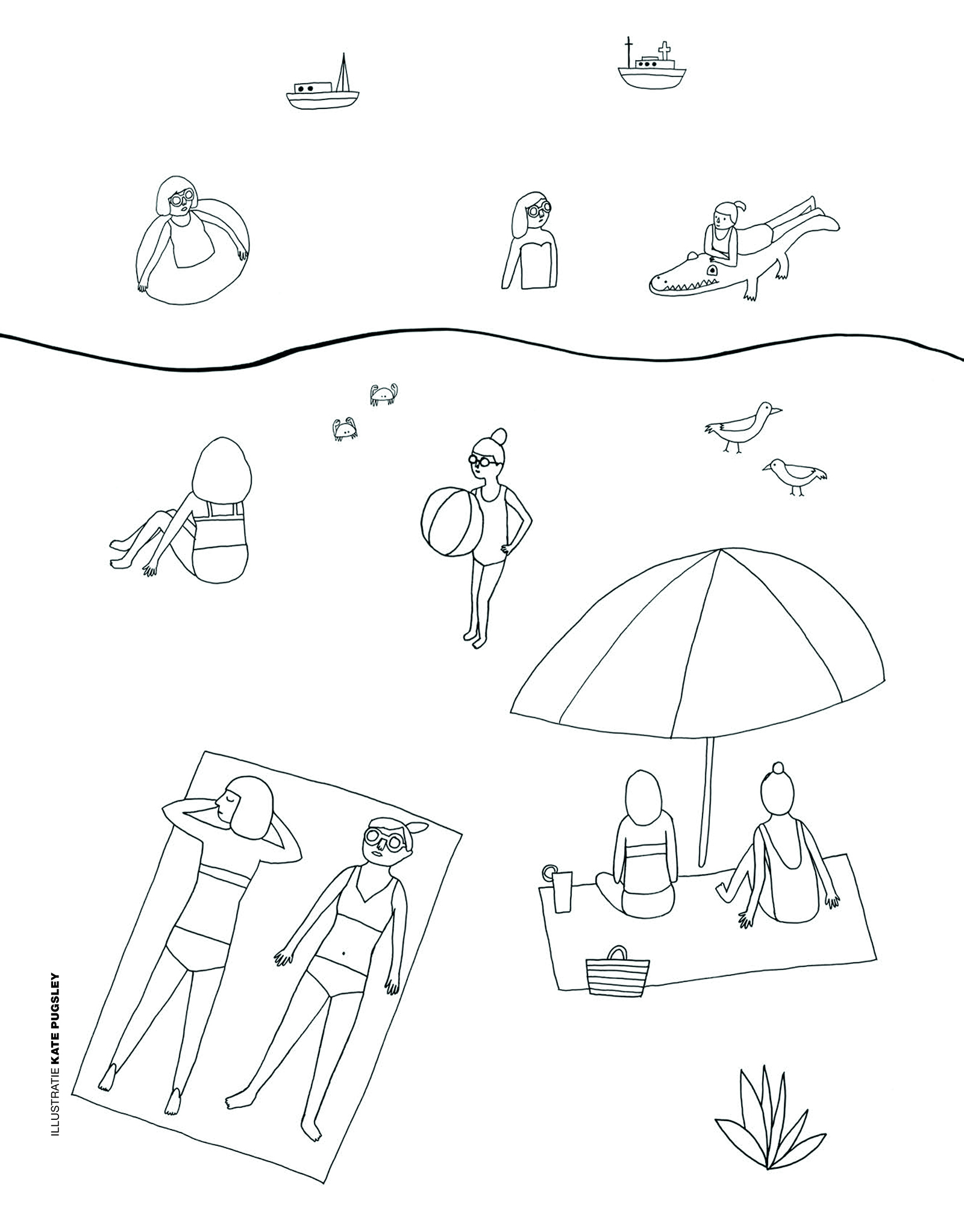 ILLUSTRATIE KATE PUGSLEY